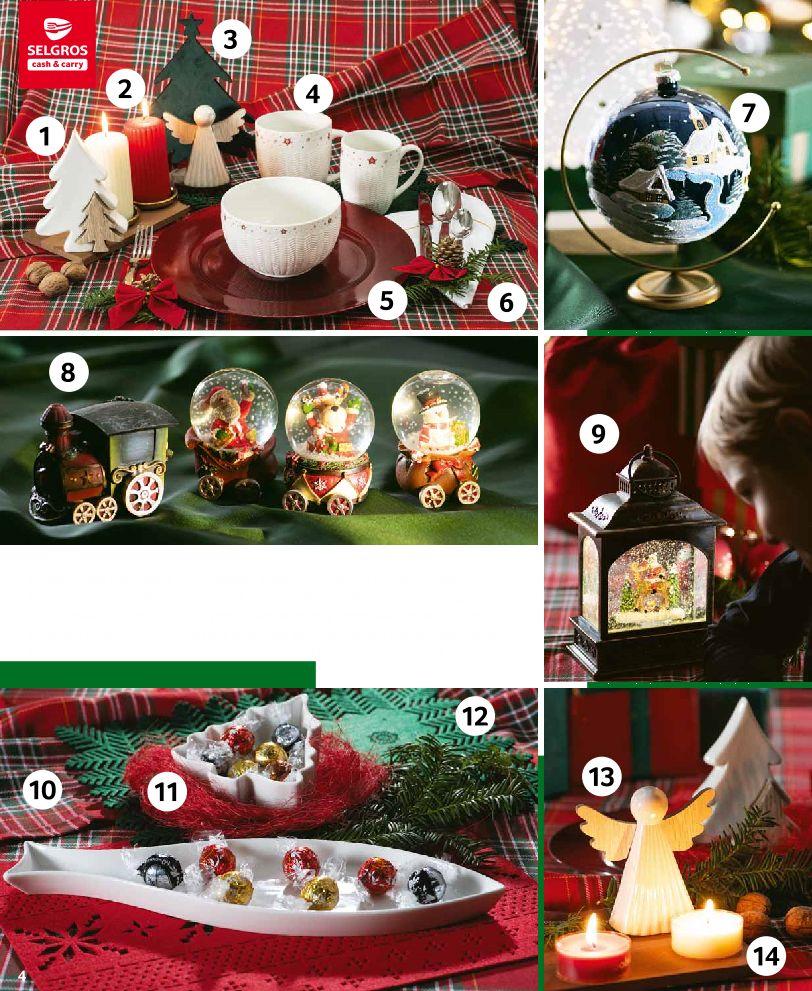 SELGROS
cash & carry

1
2
3
4
5
6
7
8
9
10
11
12
13
14
4